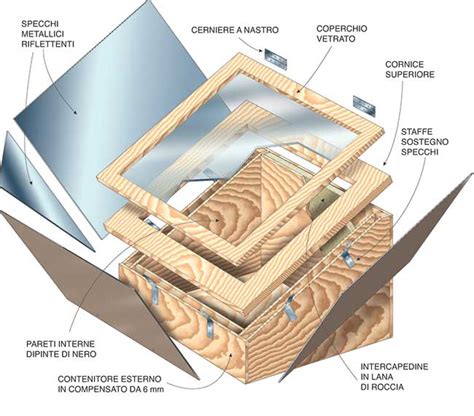 SPECCHI METALLICI RIFLETTENTI

CERNIERE A NASTRO

COPERCHIO VETRATO

CORNICE SUPERIORE

STAFFE SOSTEGNO SPECCHI

PARETI INTERNE DIPINTE DI NERO

CONTENITORE ESTERNO IN COMPENSATO DA 6 mm

INTERCAPEDINE IN LANA DI ROCCIA