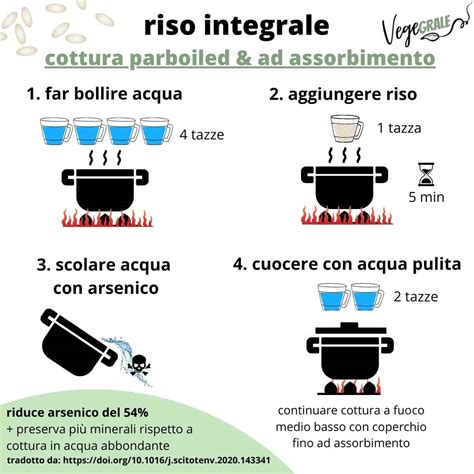 riso integrale

VegeGRALE

cottura parboiled & ad assorbimento

1. far bollire acqua

4 tazze

2. aggiungere riso

1 tazza

5 min

3. scolare acqua con arsenico

4. cuocere con acqua pulita

2 tazze

continuare cottura a fuoco medio basso con coperchio fino ad assorbimento

riduce arsenico del 54%
+ preserva più minerali rispetto a cottura in acqua abbondante
tradotto da: https://doi.org/10.1016/j.scitotenv.2020.143341