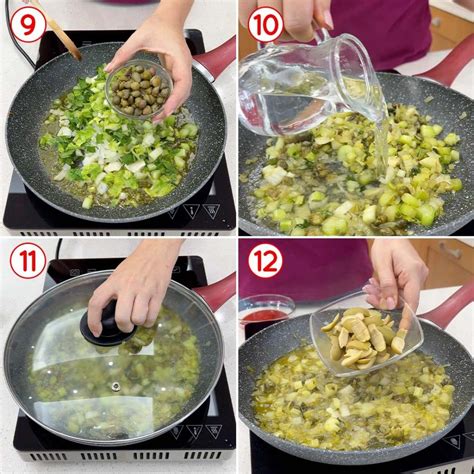 9
10
11
12