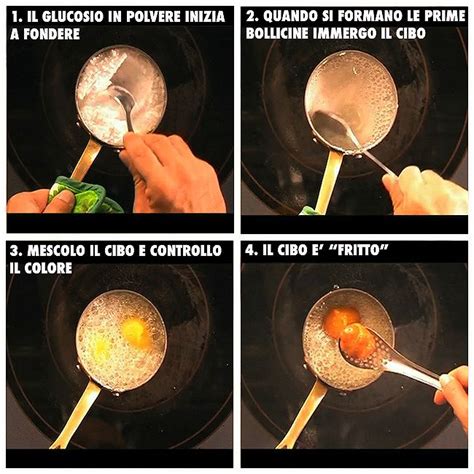 1. IL GLUCOSIO IN POLVERE INIZIA A FONDERE

2. QUANDO SI FORMANO LE PRIME BOLLICINE IMMERGO IL CIBO

3. MESCOLO IL CIBO E CONTROLLO IL COLORE

4. IL CIBO E' "FRITTO"