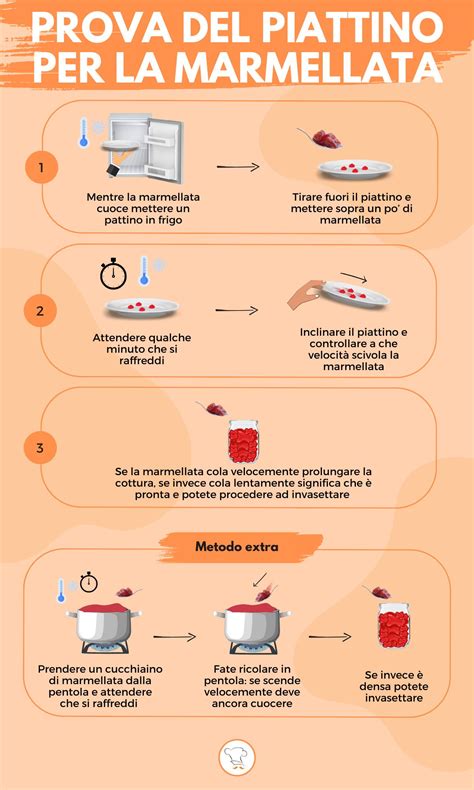 PROVA DEL PIATTINO PER LA MARMELLATA

1

Mentre la marmellata cuoce mettere un pattino in frigo

Tirare fuori il piattino e mettere sopra un po' di marmellata

2

Attendere qualche minuto che si raffreddi

Inclinare il piattino e controllare a che velocità scivola la marmellata

3

Se la marmellata cola velocemente prolungare la cottura, se invece cola lentamente significa che è pronta e potete procedere ad invasettare

Metodo extra

Prendere un cucchiaino di marmellata dalla pentola e attendere che si raffreddi

Fate ricolare in pentola: se scende velocemente deve ancora cuocere

Se invece è densa potete invasettare