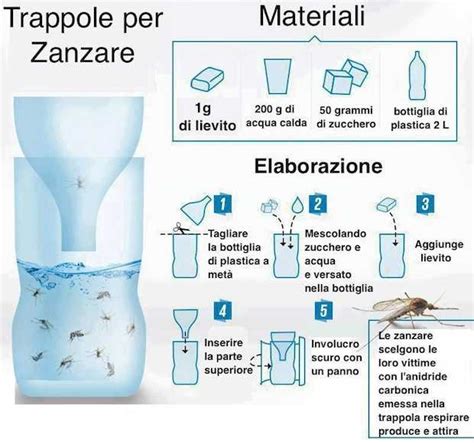 Trappole per Zanzare

Materiali

1g di lievito

200 g di acqua calda

50 grammi di zucchero

bottiglia di plastica 2 L

Elaborazione

1
Tagliare la bottiglia di plastica a metà

2
Mescolando zucchero e acqua e versato nella bottiglia

3
Aggiunge lievito

4
Inserire la parte superiore

5
Involucro scuro con un panno

Le zanzare scelgono le loro vittime con l'anidride carbonica emessa nella trappola respirare produce e attira